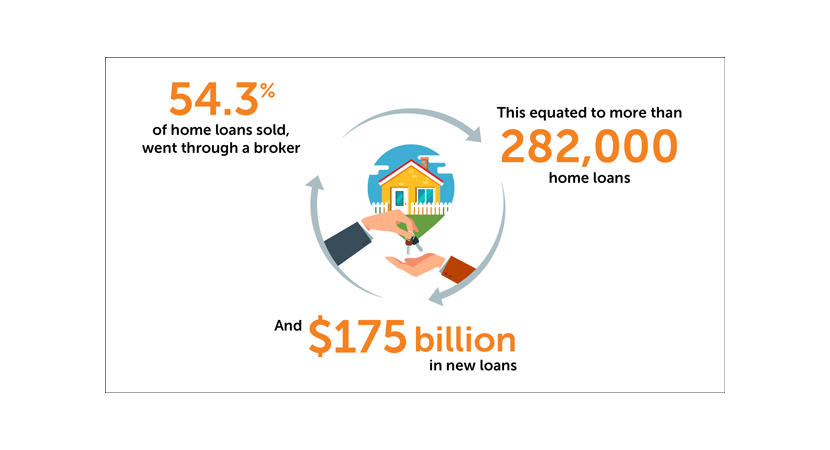 54.3%
of home loans sold, went through a broker

This equated to more than
282,000
home loans

And $175 billion
in new loans